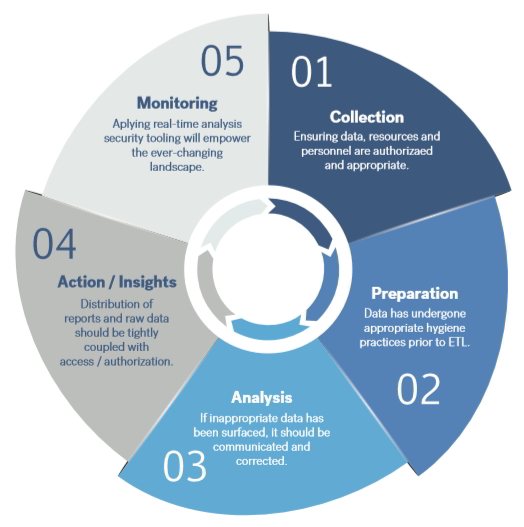 01

Collection

Ensuring data, resources and personnel are authorizaed and appropriate.

Preparation

Data has undergone appropriate hygiene practices prior to ETL.

02

Analysis

If inappropriate data has been surfaced, it should be communicated and corrected.

03

04

Action / Insights

Distribution of reports and raw data should be tightly coupled with access / authorization.

05

Monitoring

Aplying real-time analysis security tooling will empower the ever-changing landscape.